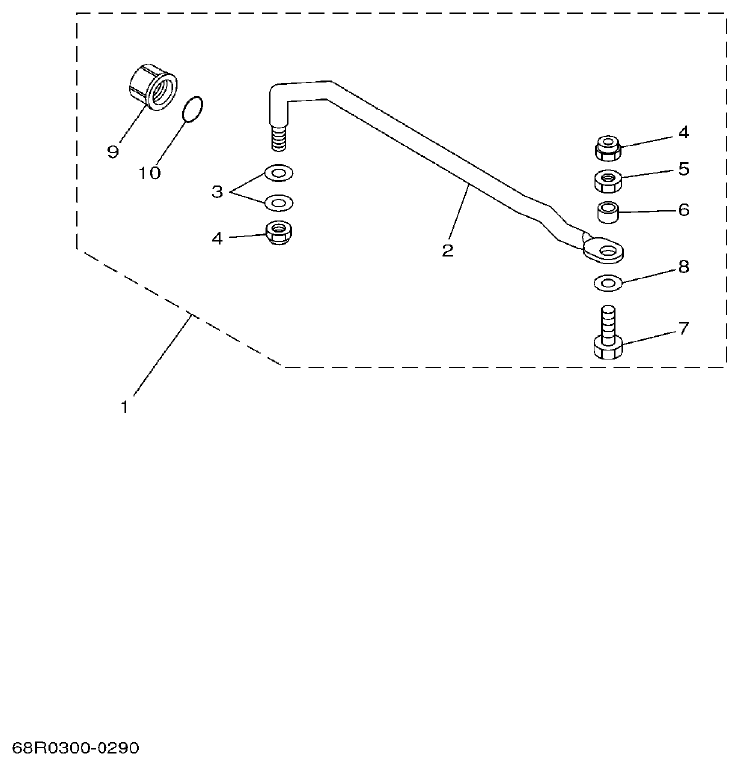 9
10
3
4
2
4
5
6
8
7
1
68R0300-0290